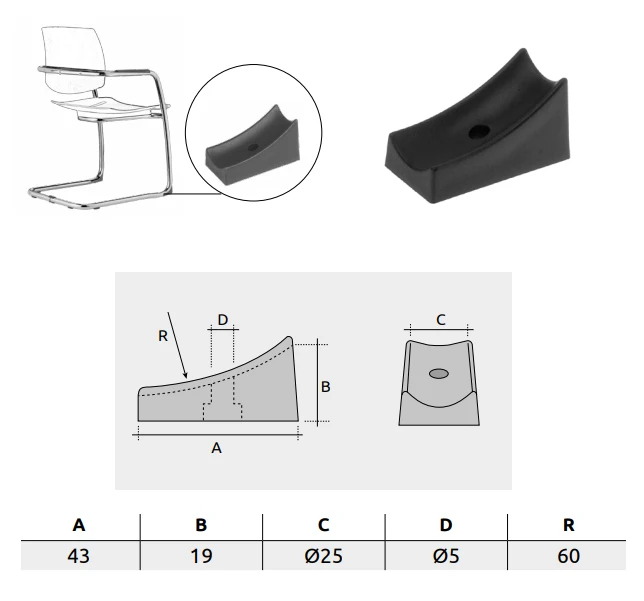 R
D
B
A
C

| A | B | C | D | R |
|---|---|---|---|---|
| 43 | 19 | Ø25 | Ø5 | 60 |